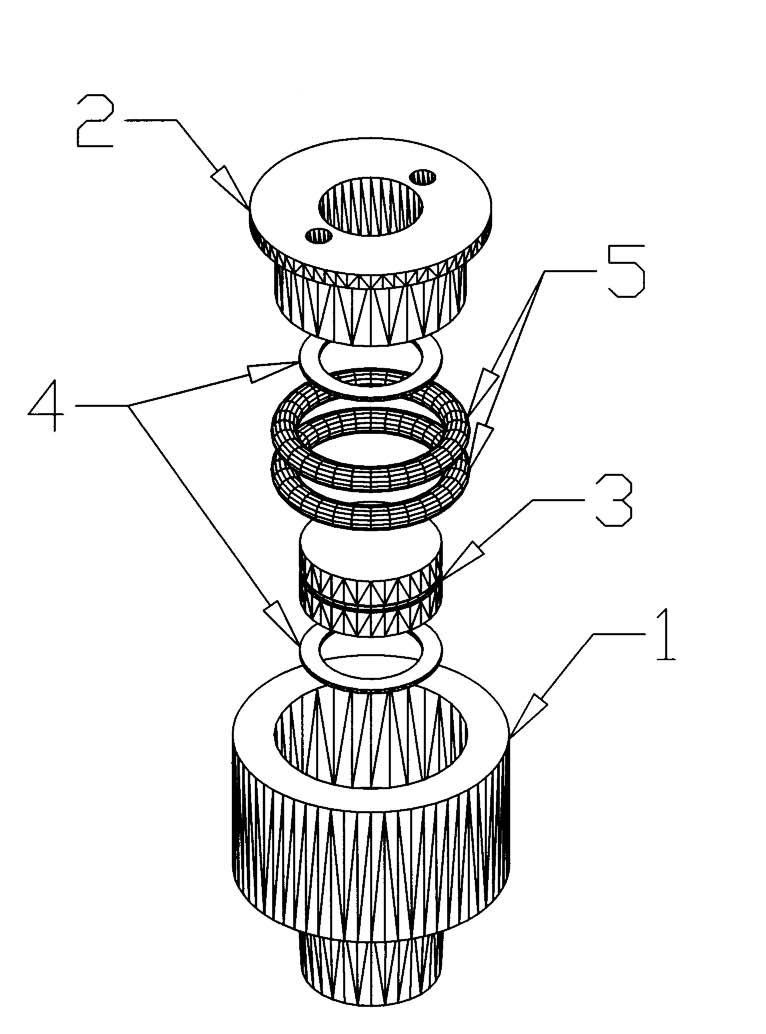 2
5
4
3
1