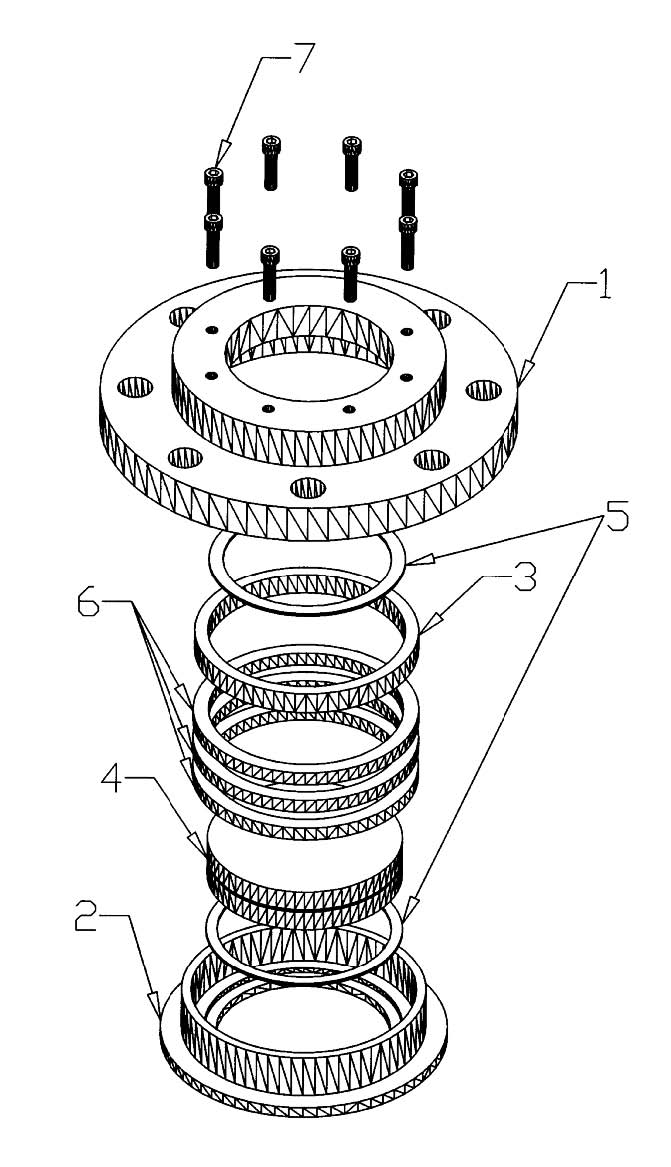 7
1
5
3
6
4
2