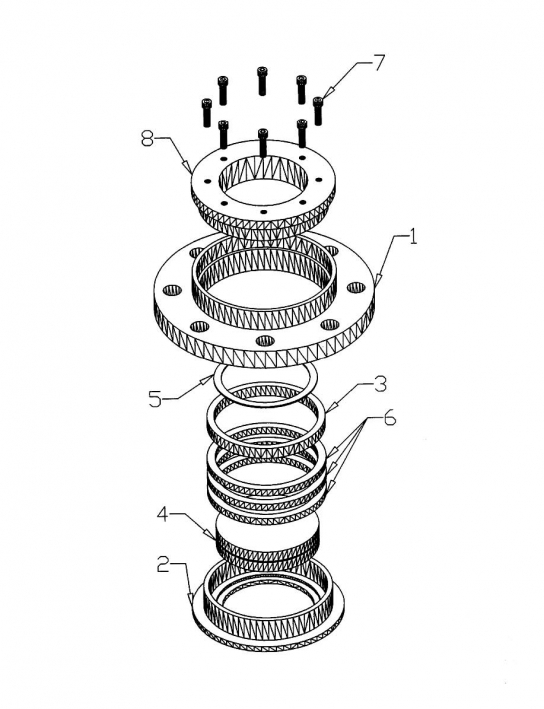 7
8
1
5
3
6
4
2