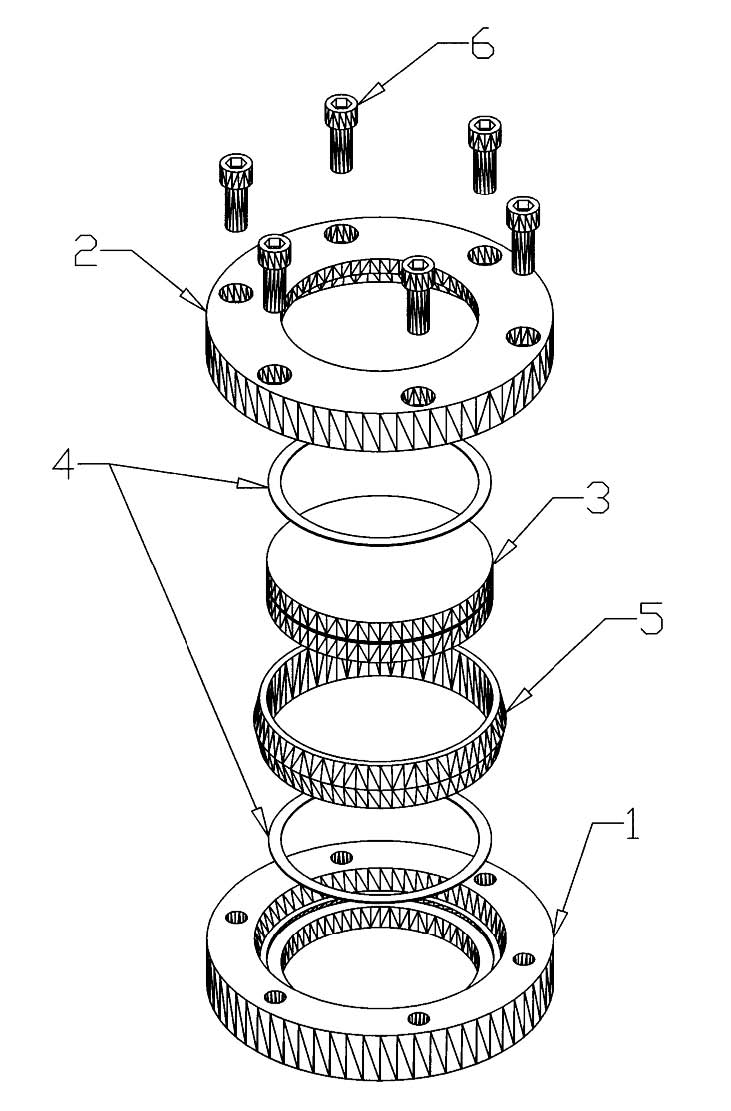 6
2
4
3
5
1