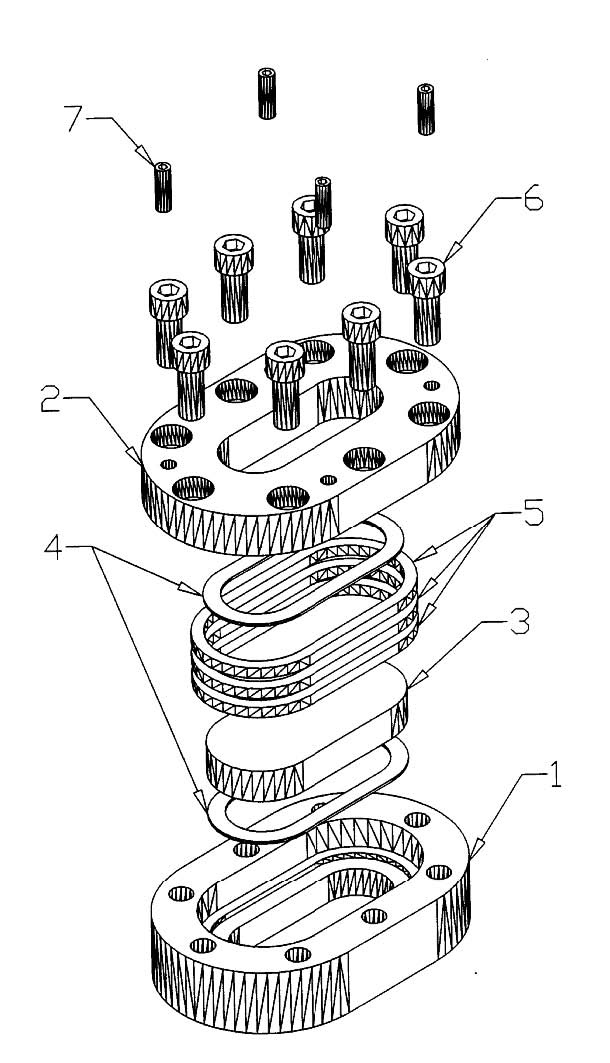 7
6
2
5
4
3
1