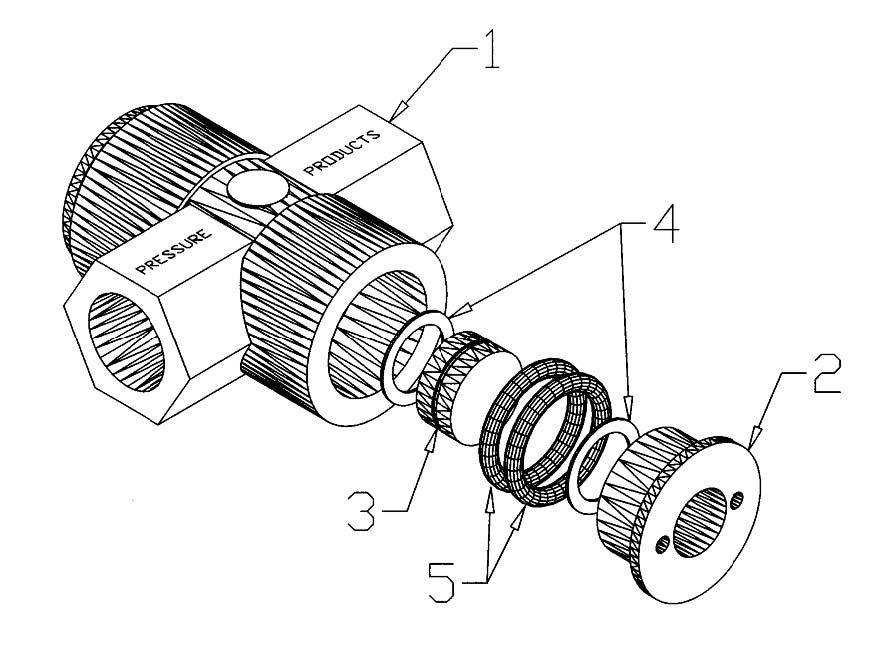 1
PRODUCTS
PRESSURE
4
2
3
5