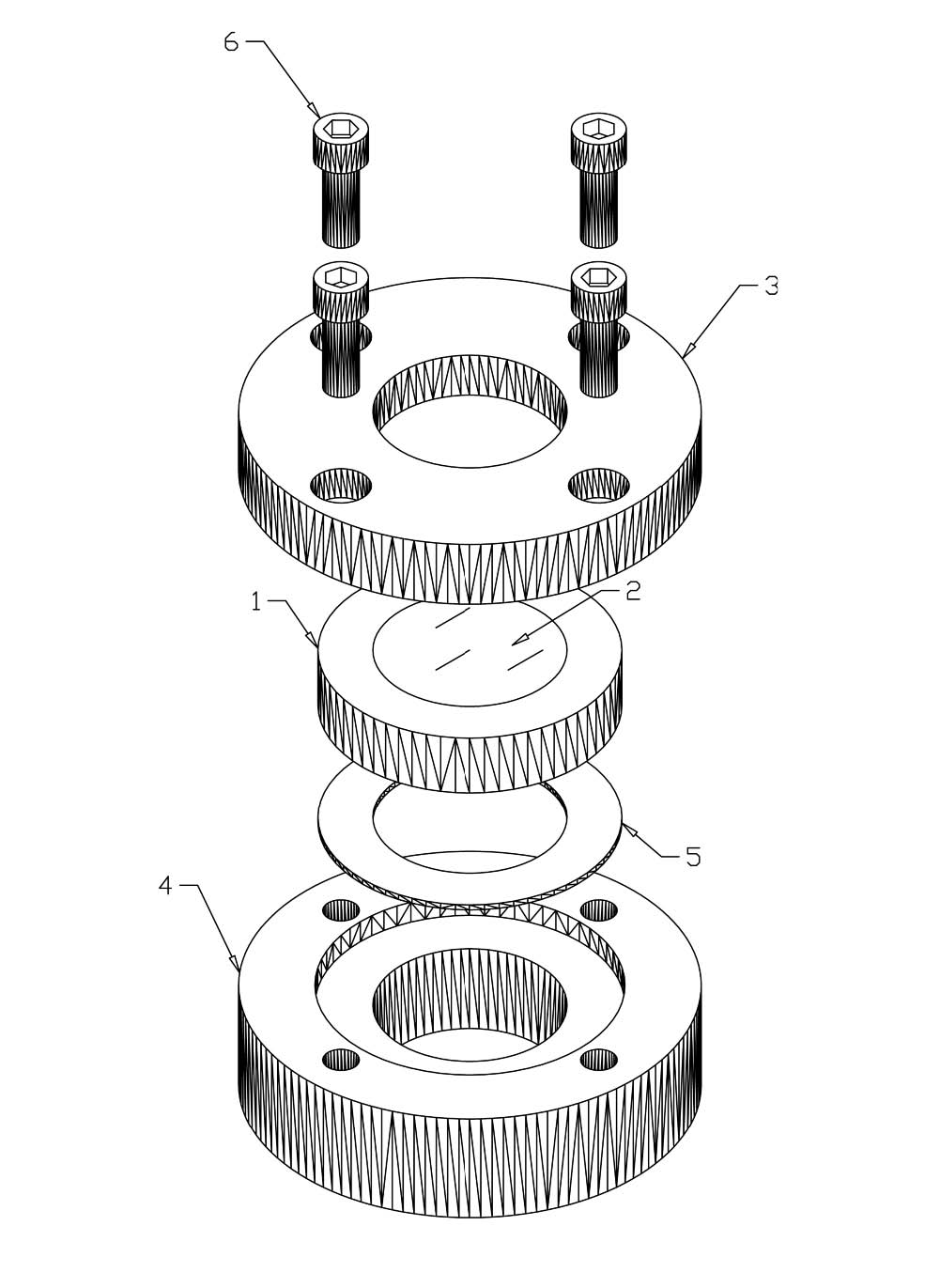 6
3
1
2
5
4