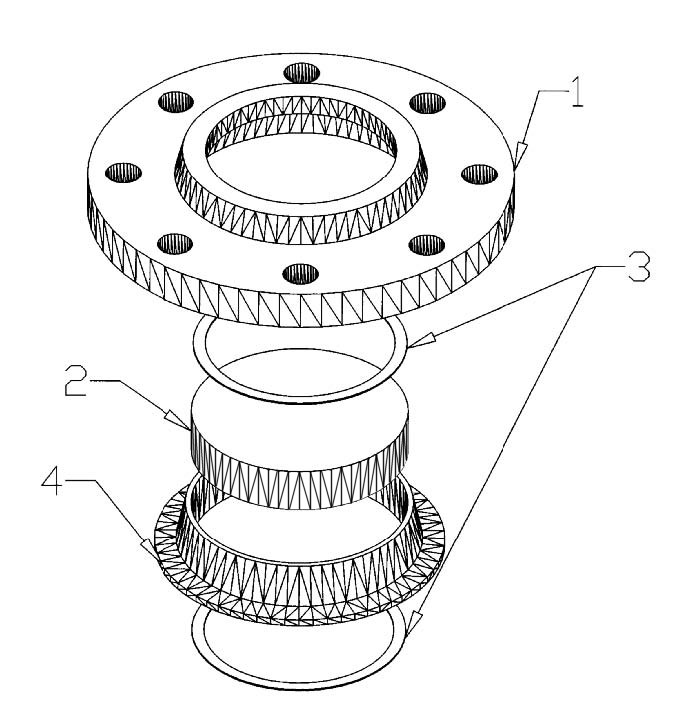 1
3
2
4